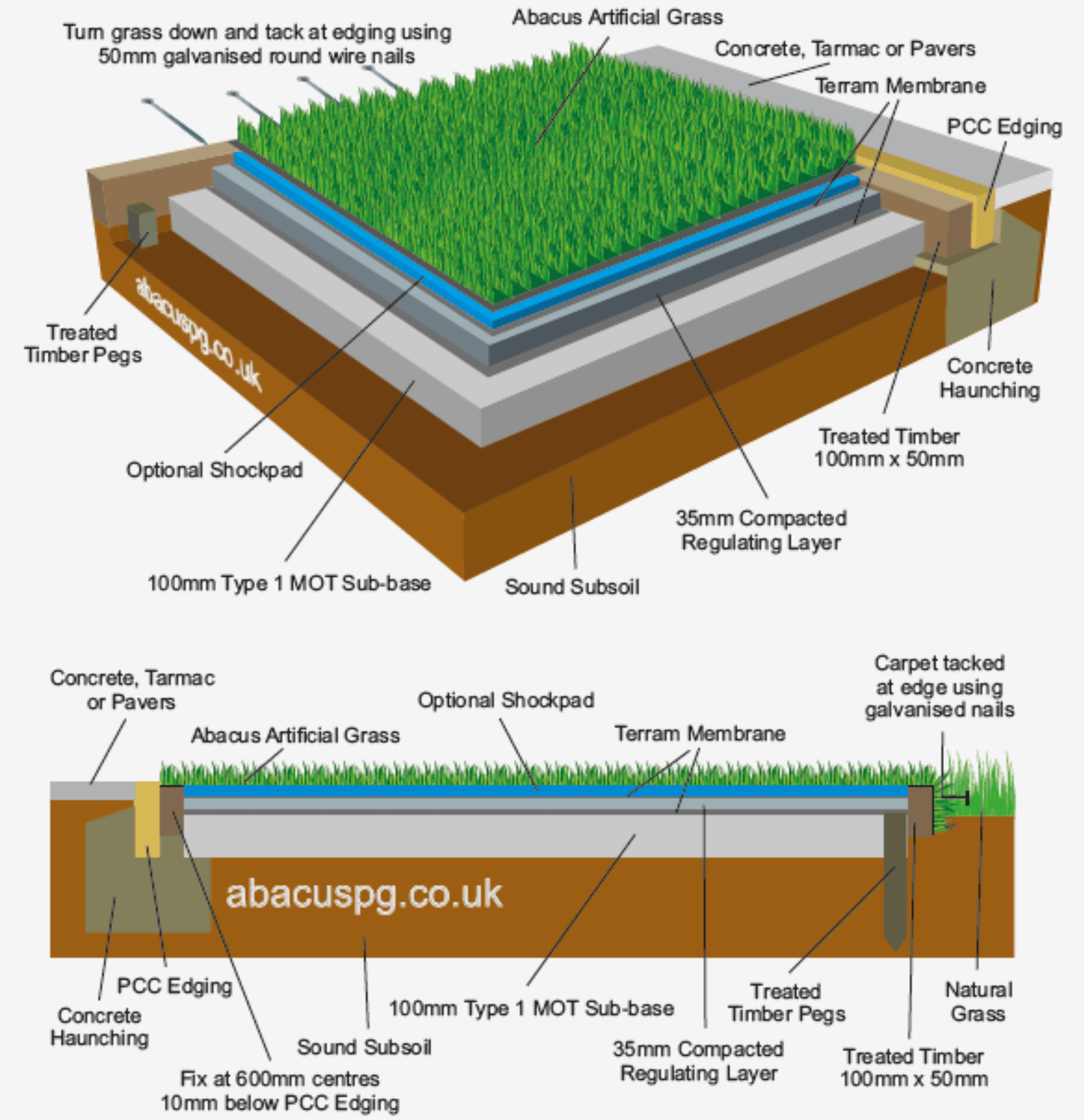 Turn grass down and tack at edging using 50mm galvanised round wire nails

Abacus Artificial Grass

Concrete, Tarmac or Pavers

Terram Membrane

PCC Edging

Treated Timber Pegs

abacuspg.co.uk

Concrete Haunching

Treated Timber 100mm x 50mm

Optional Shockpad

35mm Compacted Regulating Layer

100mm Type 1 MOT Sub-base

Sound Subsoil

Concrete, Tarmac or Pavers

Optional Shockpad

Carpet tacked at edge using galvanised nails

Abacus Artificial Grass

Terram Membrane

abacuspg.co.uk

PCC Edging

Concrete Haunching

100mm Type 1 MOT Sub-base

Treated Timber Pegs

Natural Grass

Sound Subsoil

35mm Compacted Regulating Layer

Treated Timber 100mm x 50mm

Fix at 600mm centres 10mm below PCC Edging